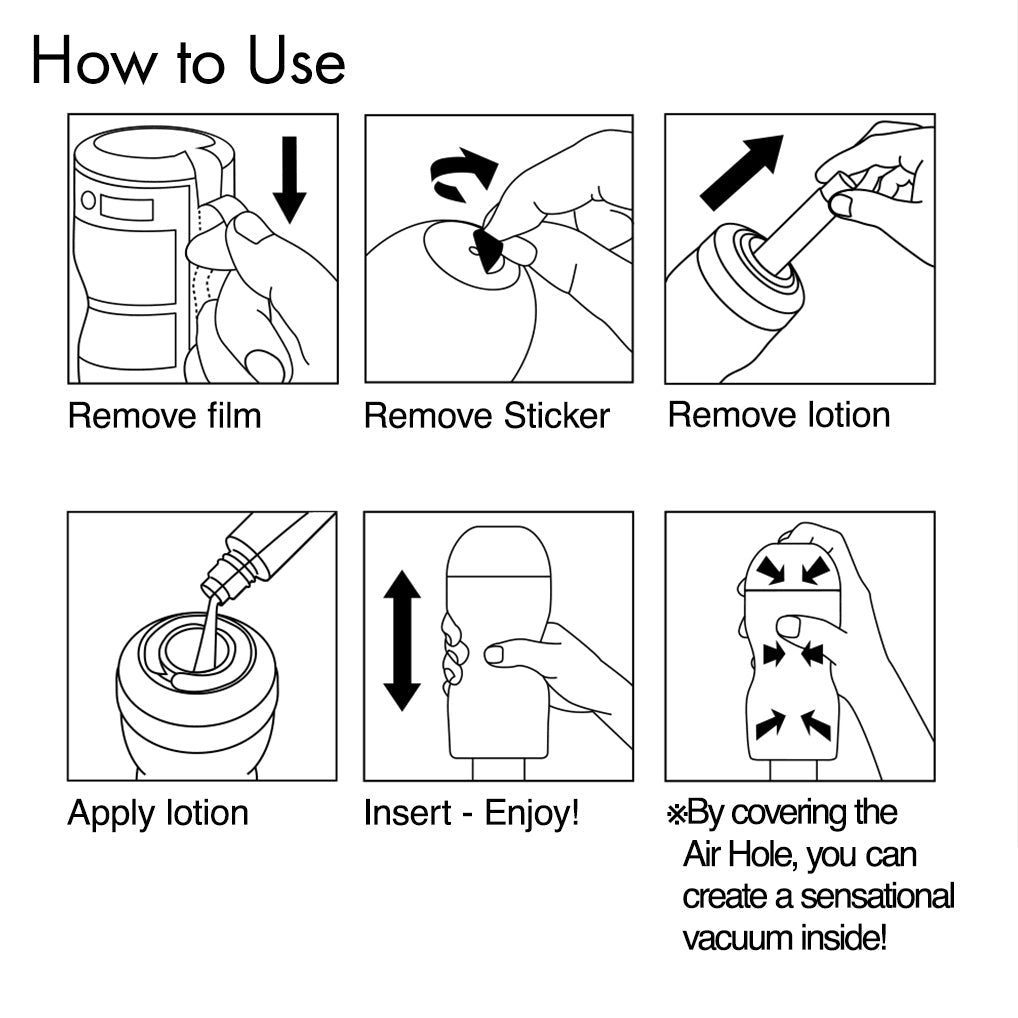 How to Use

Remove film

Remove Sticker

Remove lotion

Apply lotion

Insert - Enjoy!

※By covering the Air Hole, you can create a sensational vacuum inside!